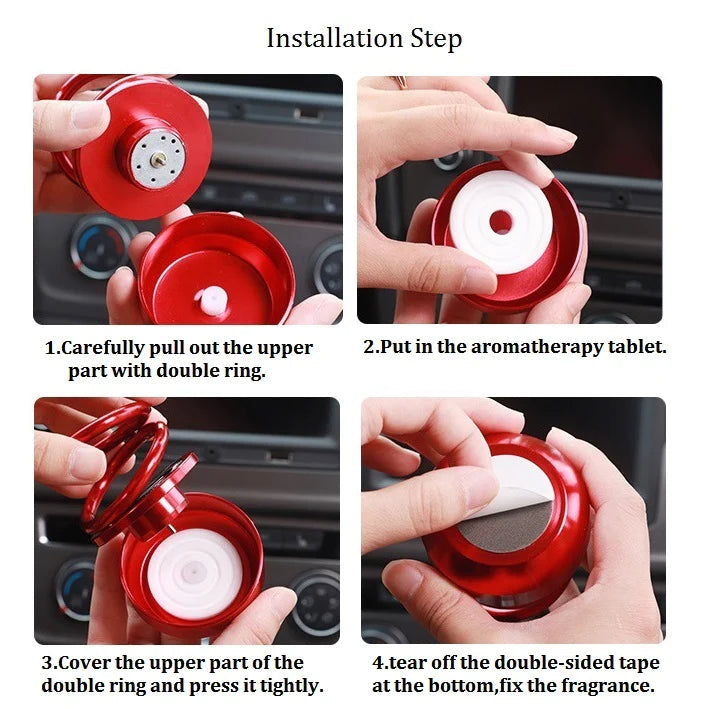 Installation Step

1.Carefully pull out the upper part with double ring.

2.Put in the aromatherapy tablet.

3.Cover the upper part of the double ring and press it tightly.

4.tear off the double-sided tape at the bottom,fix the fragrance.