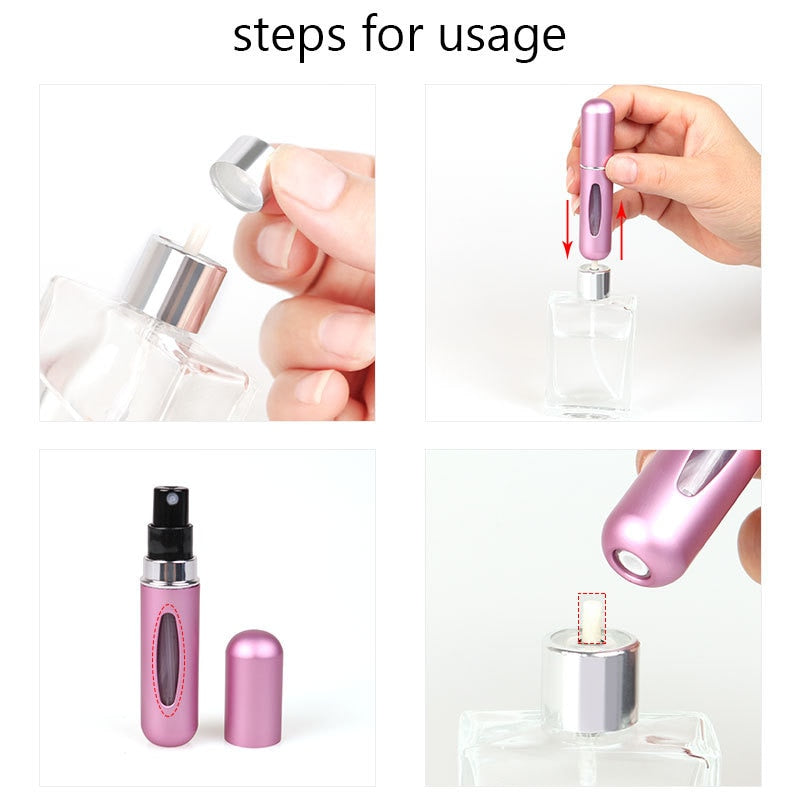 steps for usage